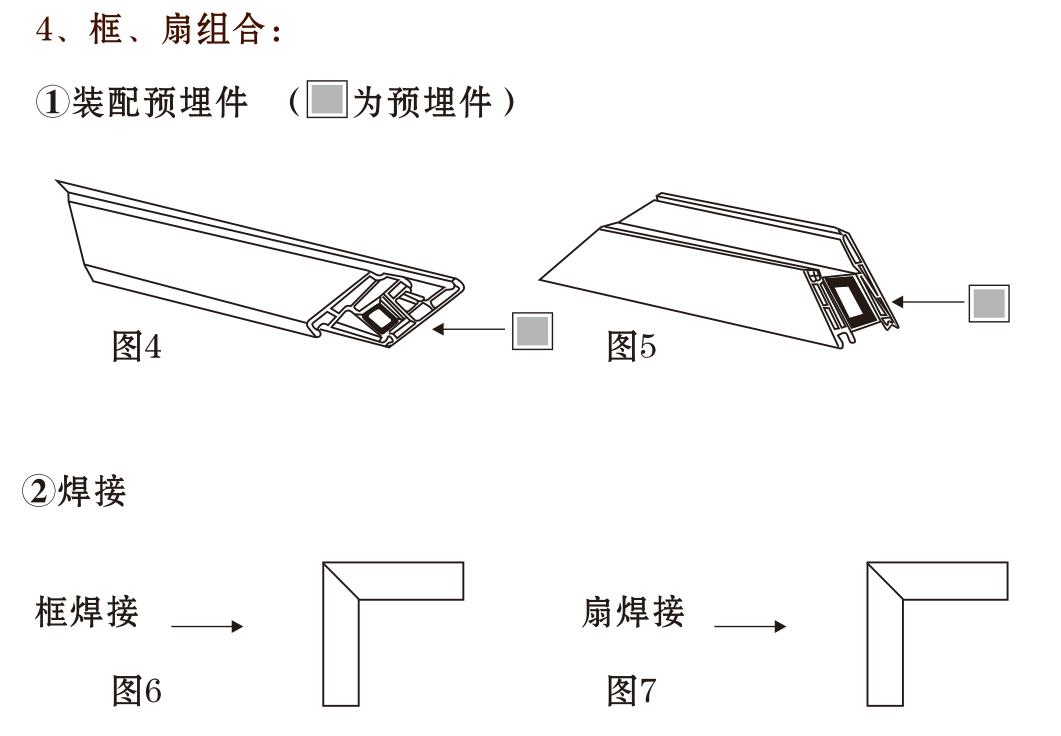 4、框、扇组合：

①装配预埋件 （为预埋件）

图4

图5

②焊接

框焊接

图6

扇焊接

图7